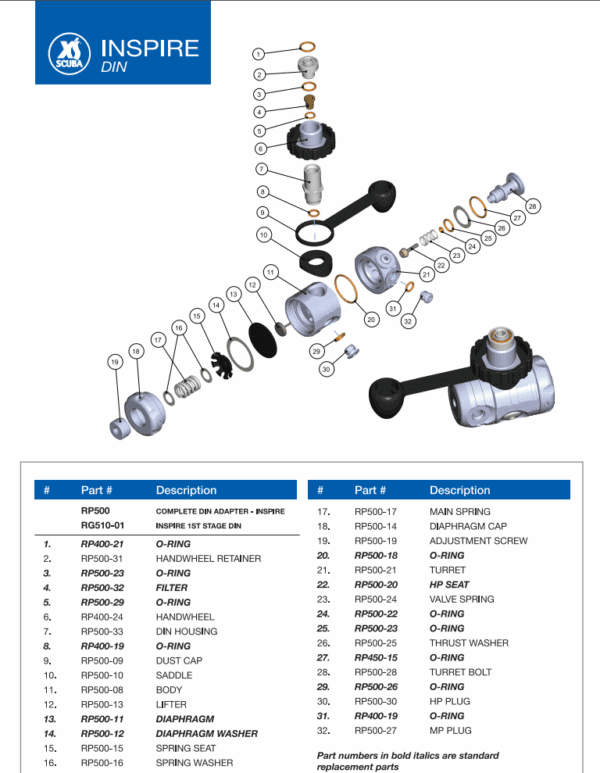 XS SCUBA INSPIRE DIN

1
2
3
4
5
6
7
8
9
10
11
12
13
14
15
16
17
18
19
20
21
22
23
24
25
26
27
28
29
30
31
32

| # | Part # | Description |
|---|---|---|
| | RP500 | COMPLETE DIN ADAPTER - INSPIRE |
| | RG510-01 | INSPIRE 1ST STAGE DIN |
| 1. | RP400-21 | O-RING |
| 2. | RP500-31 | HANDWHEEL RETAINER |
| 3. | RP500-23 | O-RING |
| 4. | RP500-32 | FILTER |
| 5. | RP500-29 | O-RING |
| 6. | RP400-24 | HANDWHEEL |
| 7. | RP500-33 | DIN HOUSING |
| 8. | RP400-19 | O-RING |
| 9. | RP500-09 | DUST CAP |
| 10. | RP500-10 | SADDLE |
| 11. | RP500-08 | BODY |
| 12. | RP500-13 | LIFTER |
| 13. | RP500-11 | DIAPHRAGM |
| 14. | RP500-12 | DIAPHRAGM WASHER |
| 15. | RP500-15 | SPRING SEAT |
| 16. | RP500-16 | SPRING WASHER |

| # | Part # | Description |
|---|---|---|
| 17. | RP500-17 | MAIN SPRING |
| 18. | RP500-14 | DIAPHRAGM CAP |
| 19. | RP500-19 | ADJUSTMENT SCREW |
| 20. | RP500-18 | O-RING |
| 21. | RP500-21 | TURRET |
| 22. | RP500-20 | HP SEAT |
| 23. | RP500-24 | VALVE SPRING |
| 24. | RP500-22 | O-RING |
| 25. | RP500-23 | O-RING |
| 26. | RP500-25 | THRUST WASHER |
| 27. | RP450-15 | O-RING |
| 28. | RP500-28 | TURRET BOLT |
| 29. | RP500-26 | O-RING |
| 30. | RP500-30 | HP PLUG |
| 31. | RP400-19 | O-RING |
| 32. | RP500-27 | MP PLUG |

Part numbers in bold italics are standard replacement parts